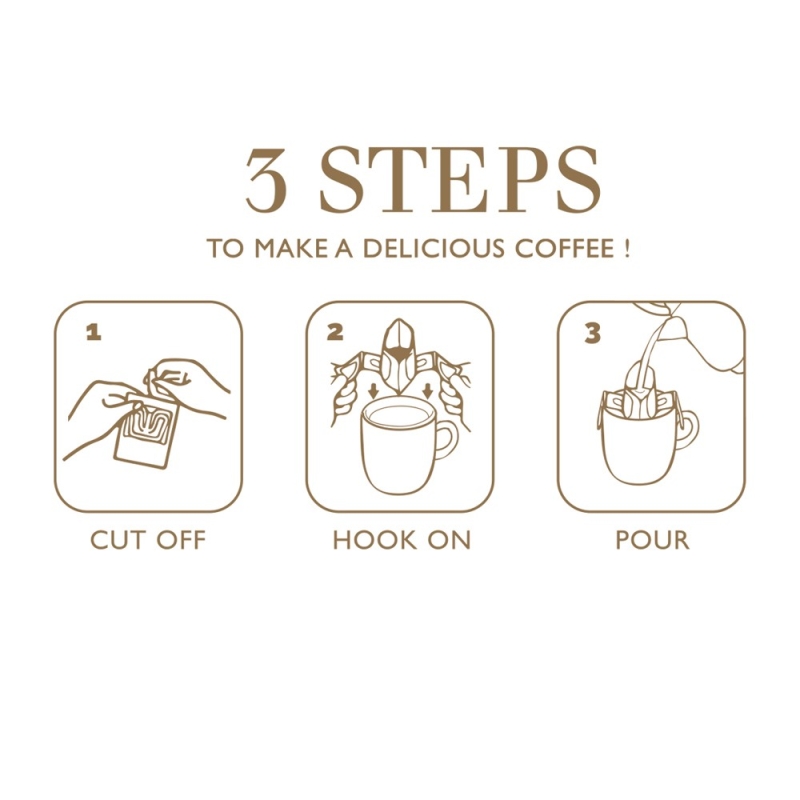 3 STEPS

TO MAKE A DELICIOUS COFFEE !

1

CUT OFF

2

HOOK ON

3

POUR